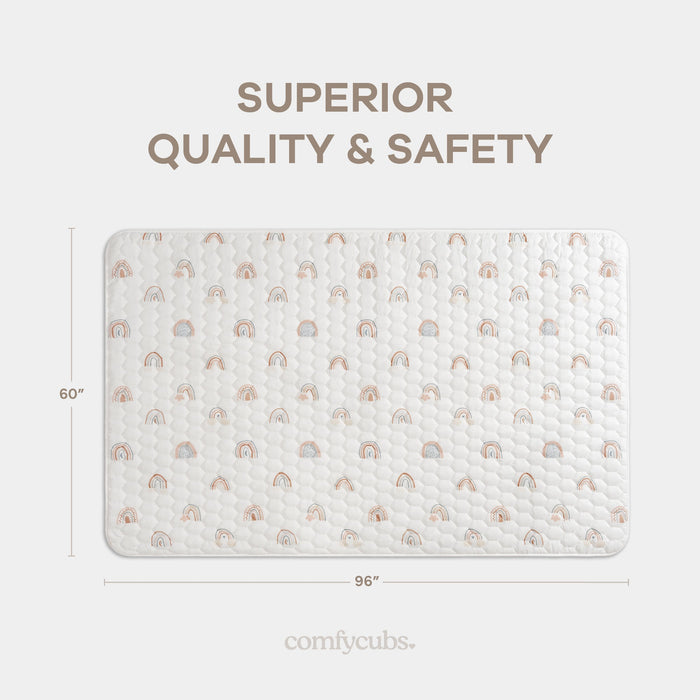 SUPERIOR
QUALITY & SAFETY

60″

96″

comfycubs