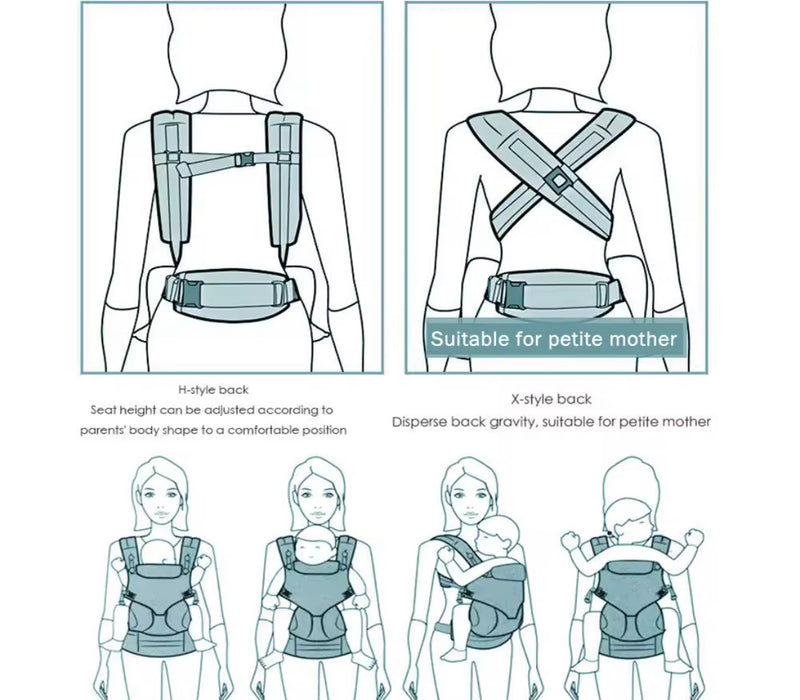 Suitable for petite mother

H-style back
Seat height can be adjusted according to parents' body shape to a comfortable position

X-style back
Disperse back gravity, suitable for petite mother