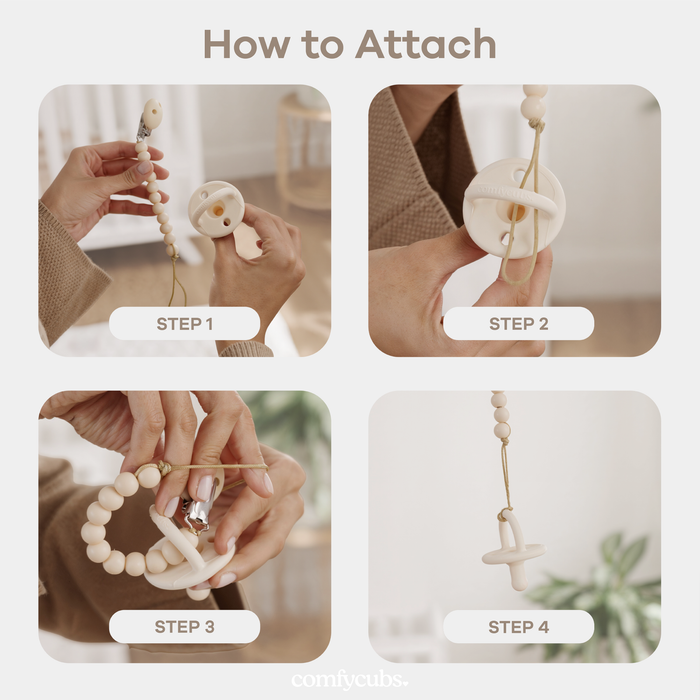 How to Attach

STEP 1

STEP 2

STEP 3

STEP 4

comfycubs